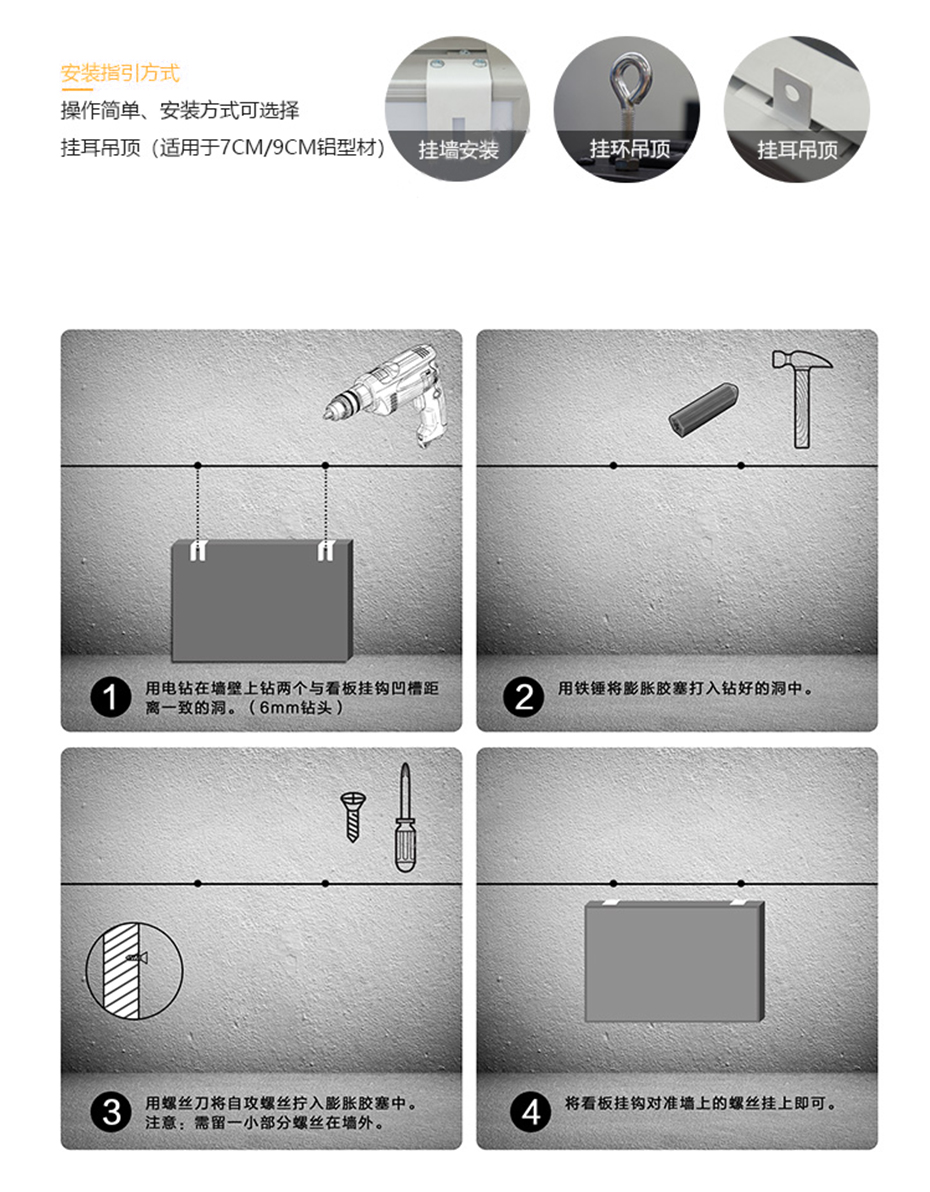 安装指引方式

操作简单、安装方式可选择

挂耳吊顶（适用于7CM/9CM铝型材）

挂墙安装

挂环吊顶

挂耳吊顶

1 用电钻在墙壁上钻两个与看板挂钩凹槽距离一致的洞。（6mm钻头）

2 用铁锤将膨胀胶塞打入钻好的洞中。

3 用螺丝刀将自攻螺丝拧入膨胀胶塞中。注意：需留一小部分螺丝在墙外。

4 将看板挂钩对准墙上的螺丝挂上即可。