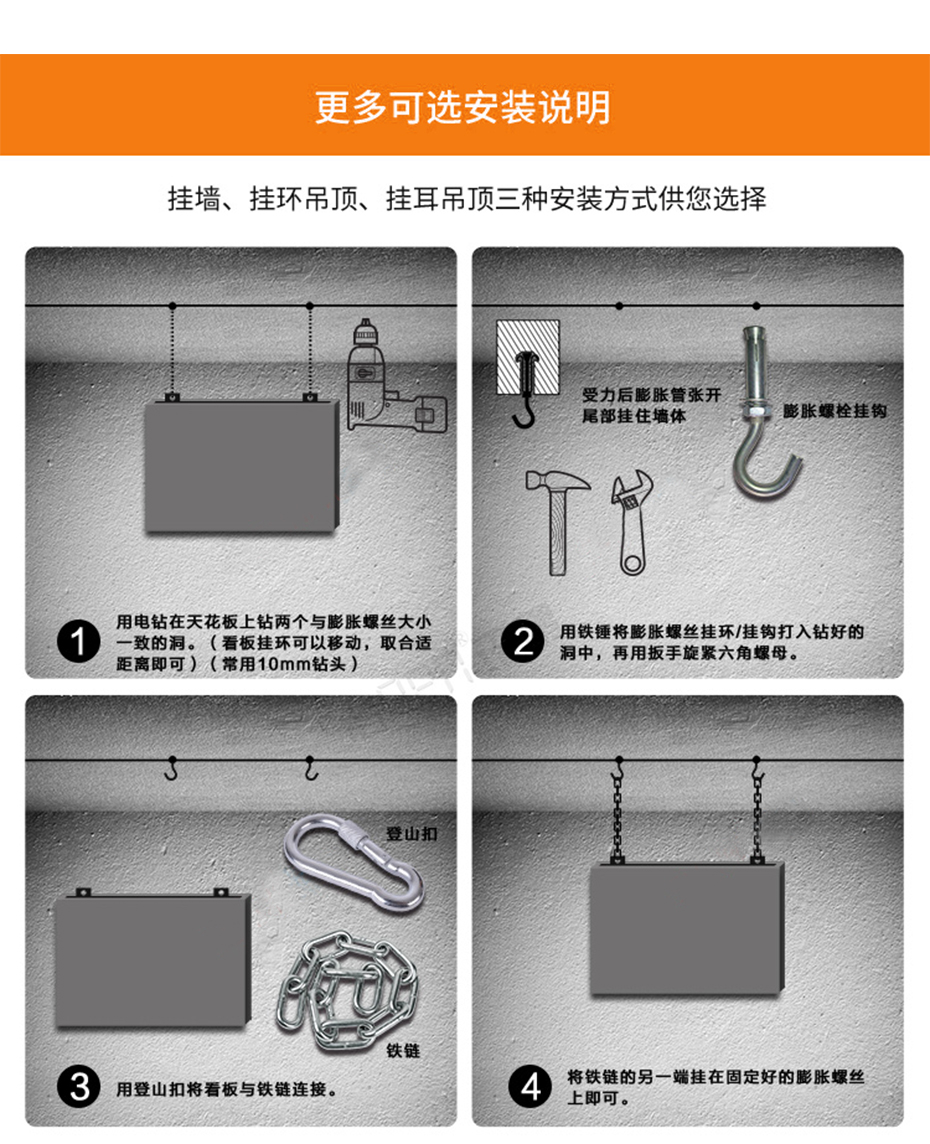 更多可选安装说明

挂墙、挂环吊顶、挂耳吊顶三种安装方式供您选择

1 用电钻在天花板上钻两个与膨胀螺丝大小一致的洞。（看板挂环可以移动，取合适距离即可）（常用10mm钻头）

受力后膨胀管张开尾部挂住墙体

膨胀螺栓挂钩

2 用铁锤将膨胀螺丝挂环/挂钩打入钻好的洞中，再用扳手旋紧六角螺母。

登山扣

铁链

3 用登山扣将看板与铁链连接。

4 将铁链的另一端挂在固定好的膨胀螺丝上即可。